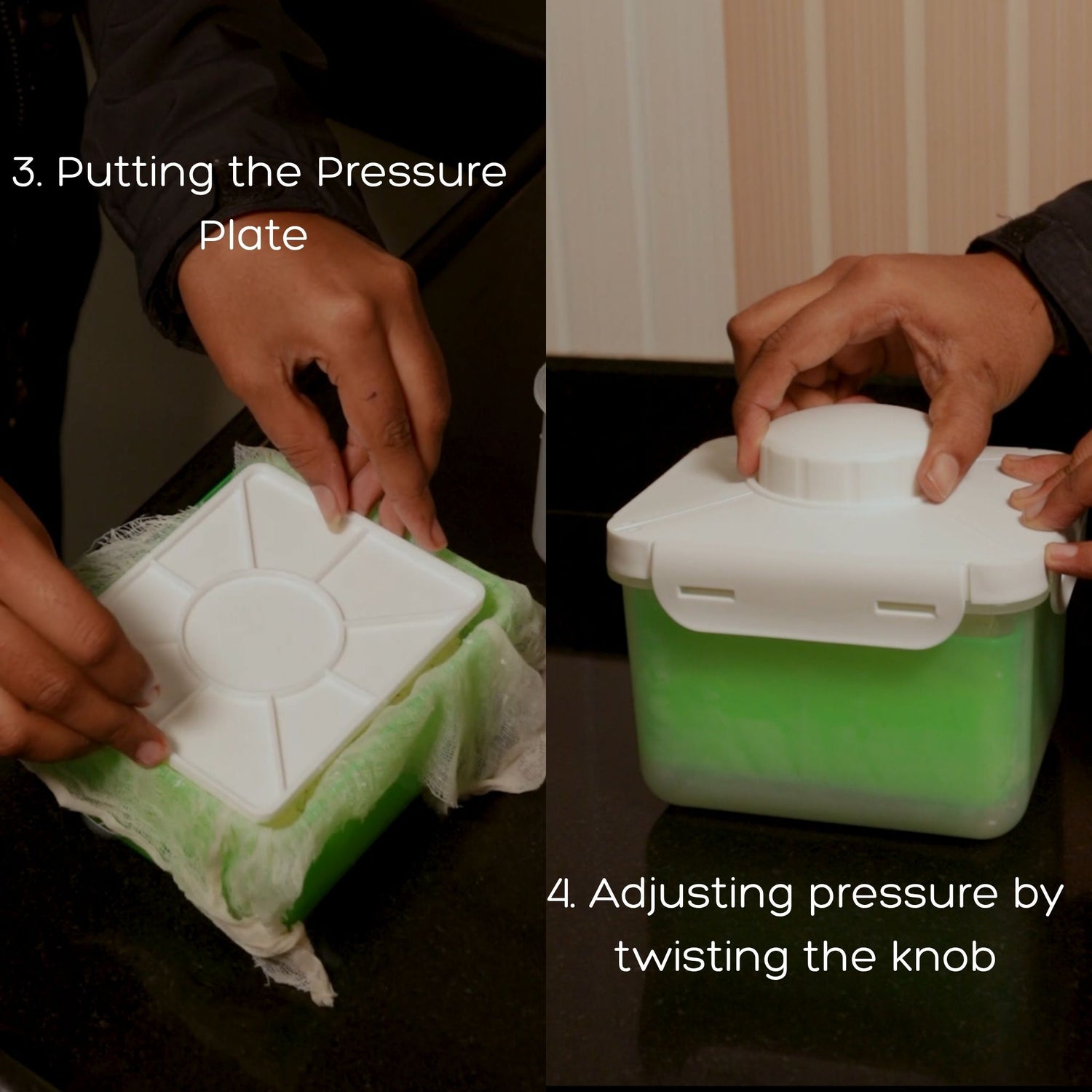 3. Putting the Pressure Plate

4. Adjusting pressure by twisting the knob