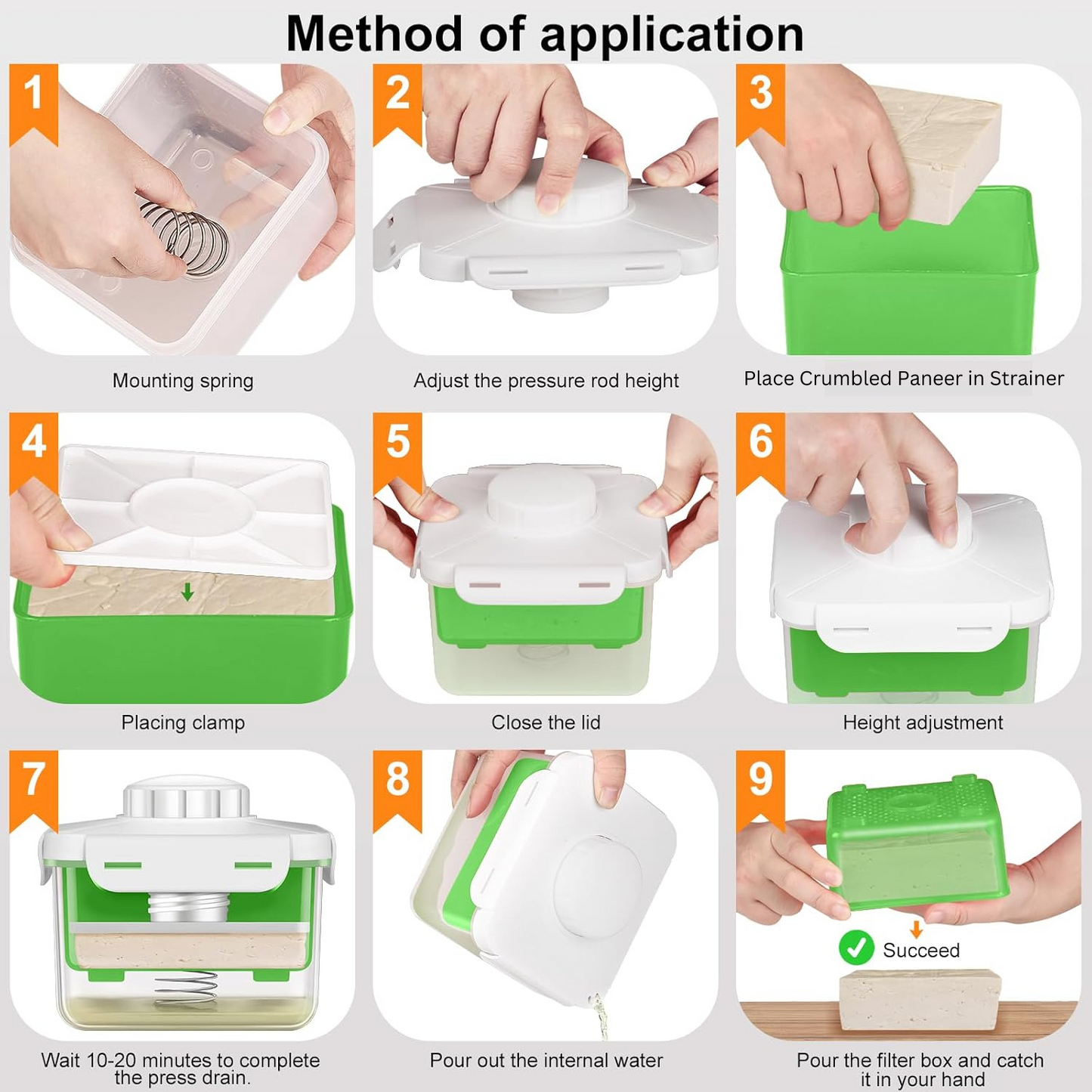 Method of application

1

Mounting spring

2

Adjust the pressure rod height

3

Place Crumbled Paneer in Strainer

4

Placing clamp

5

Close the lid

6

Height adjustment

7

Wait 10-20 minutes to complete the press drain.

8

Pour out the internal water

9

Succeed

Pour the filter box and catch it in your hand